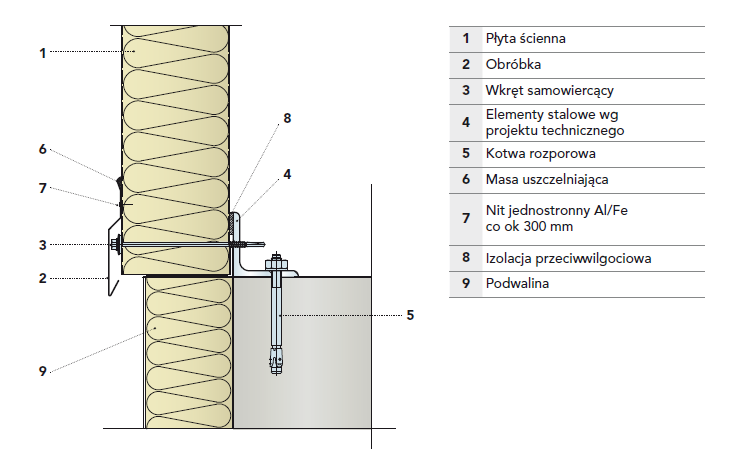 1
6
7
3
2
9
8
4
5

| 1 | Płyta ścienna |
|---|---|
| 2 | Obróbka |
| 3 | Wkręt samowiercący |
| 4 | Elementy stalowe wg projektu technicznego |
| 5 | Kotwa rozporowa |
| 6 | Masa uszczelniająca |
| 7 | Nit jednostronny Al/Fe co ok 300 mm |
| 8 | Izolacja przeciwwilgociowa |
| 9 | Podwalina |